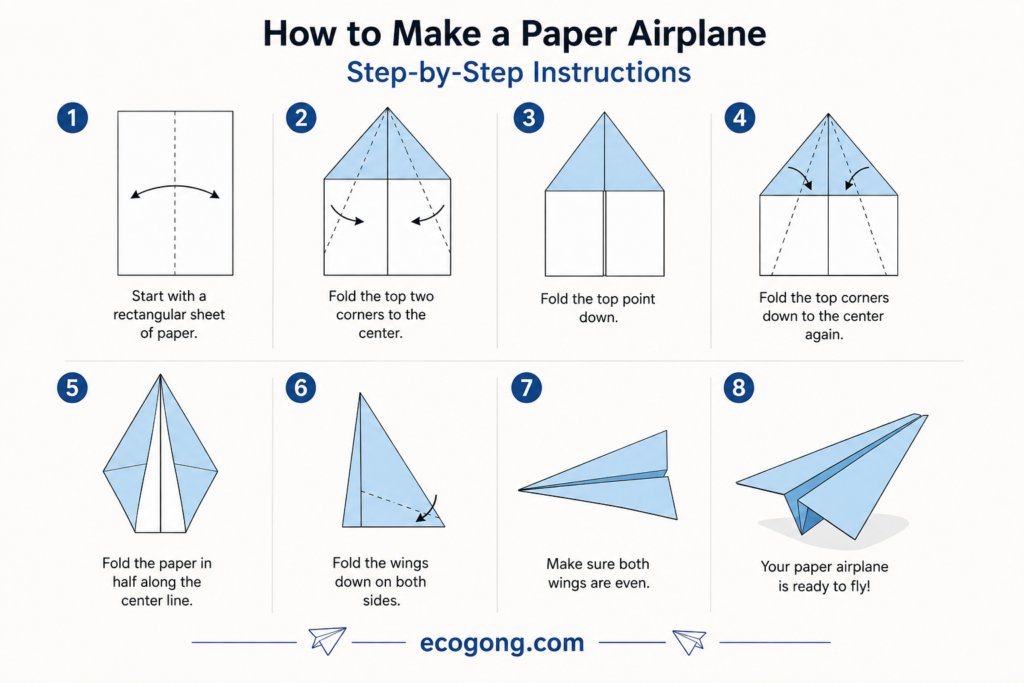 How to Make a Paper Airplane

Step-by-Step Instructions

1
Start with a rectangular sheet of paper.

2
Fold the top two corners to the center.

3
Fold the top point down.

4
Fold the top corners down to the center again.

5
Fold the paper in half along the center line.

6
Fold the wings down on both sides.

7
Make sure both wings are even.

8
Your paper airplane is ready to fly!

ecogong.com